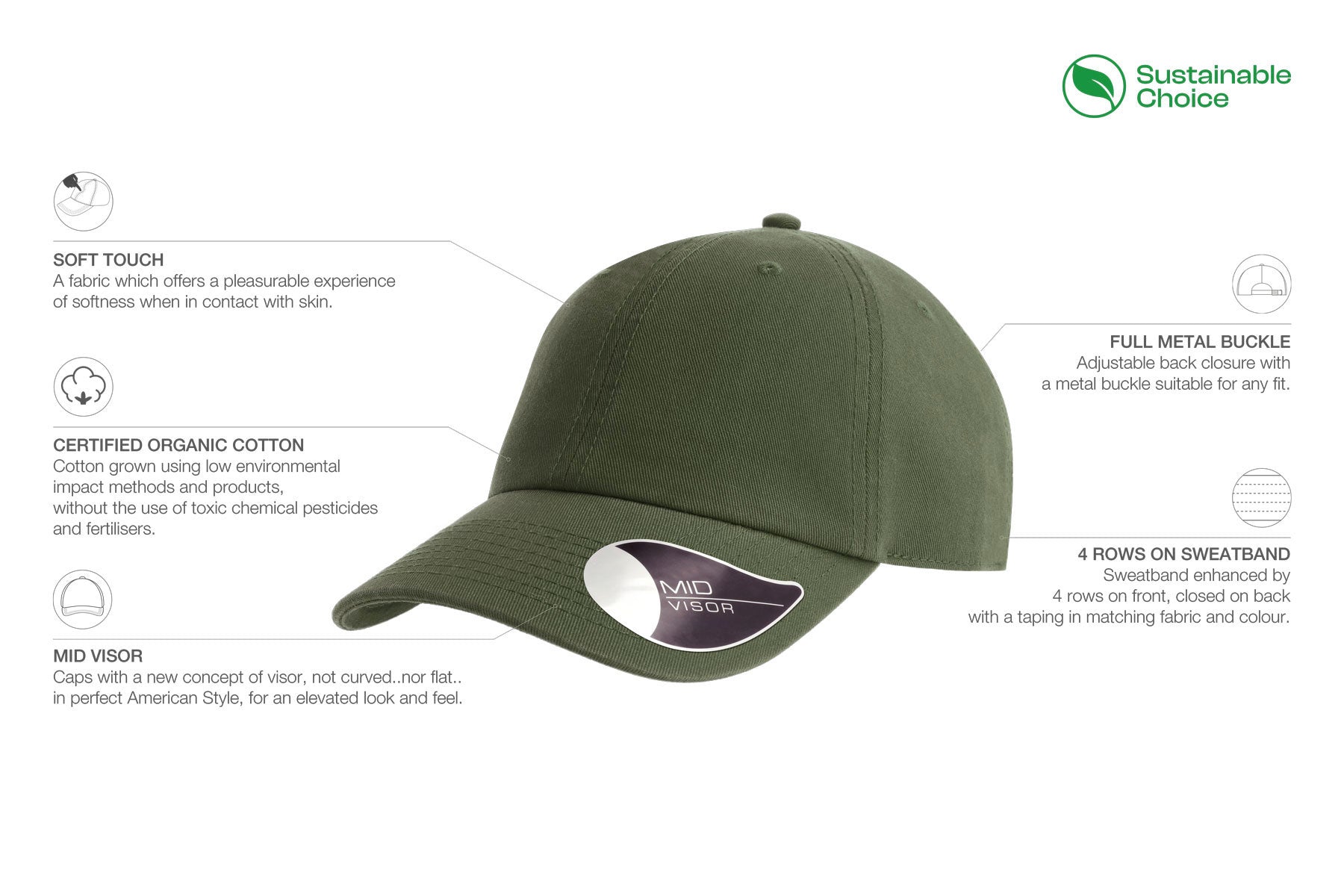 Sustainable Choice

SOFT TOUCH
A fabric which offers a pleasurable experience of softness when in contact with skin.

CERTIFIED ORGANIC COTTON
Cotton grown using low environmental impact methods and products, without the use of toxic chemical pesticides and fertilisers.

MID VISOR
Caps with a new concept of visor, not curved..nor flat.. in perfect American Style, for an elevated look and feel.

MID VISOR

FULL METAL BUCKLE
Adjustable back closure with a metal buckle suitable for any fit.

4 ROWS ON SWEATBAND
Sweatband enhanced by 4 rows on front, closed on back with a taping in matching fabric and colour.